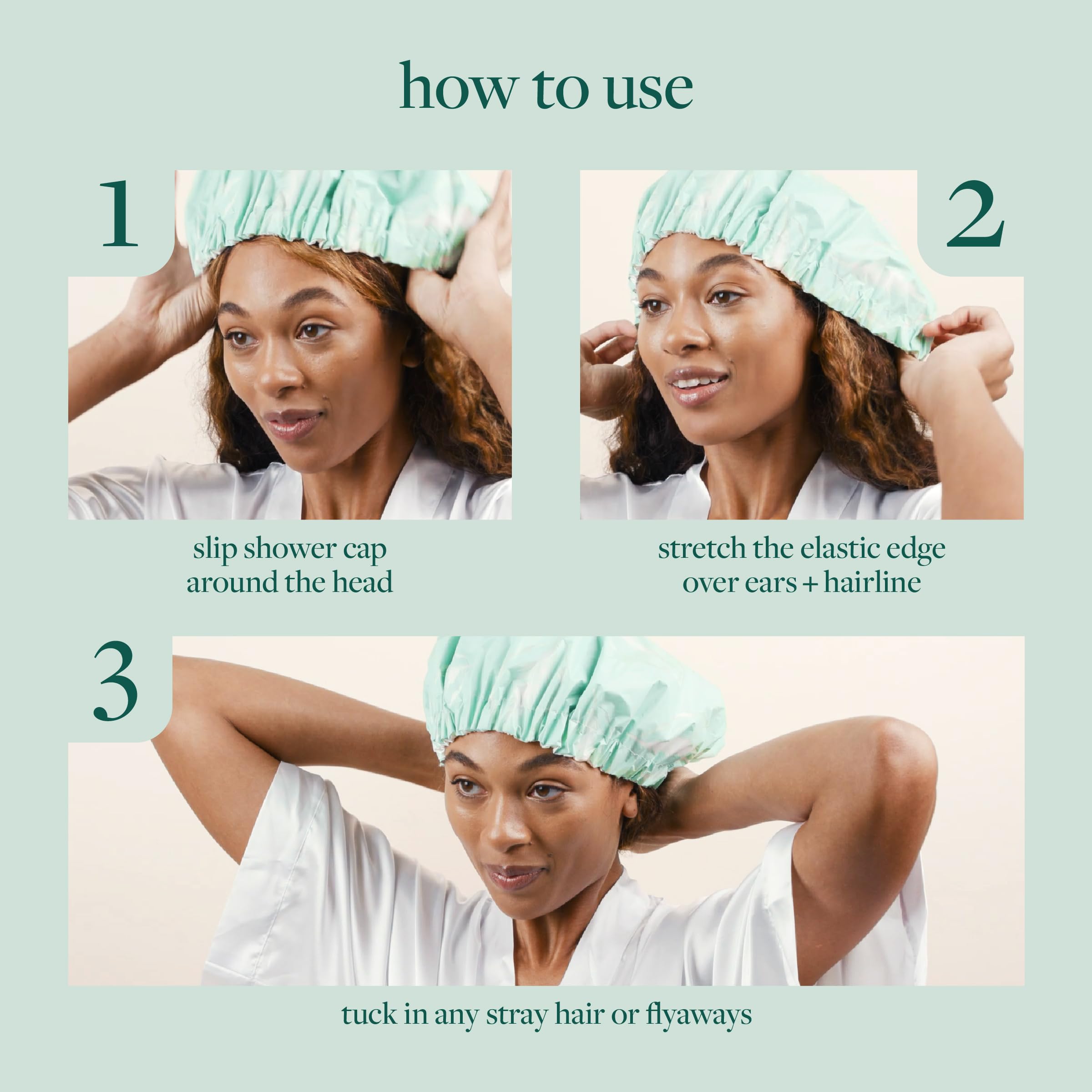 how to use

1

slip shower cap around the head

2

stretch the elastic edge over ears + hairline

3

tuck in any stray hair or flyaways